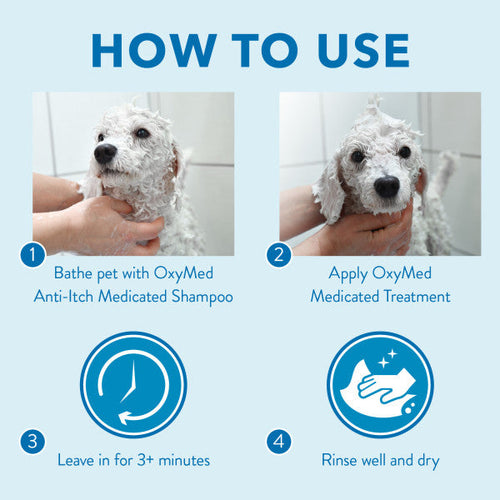 HOW TO USE

1
Bathe pet with OxyMed Anti-Itch Medicated Shampoo

2
Apply OxyMed Medicated Treatment

3
Leave in for 3+ minutes

4
Rinse well and dry